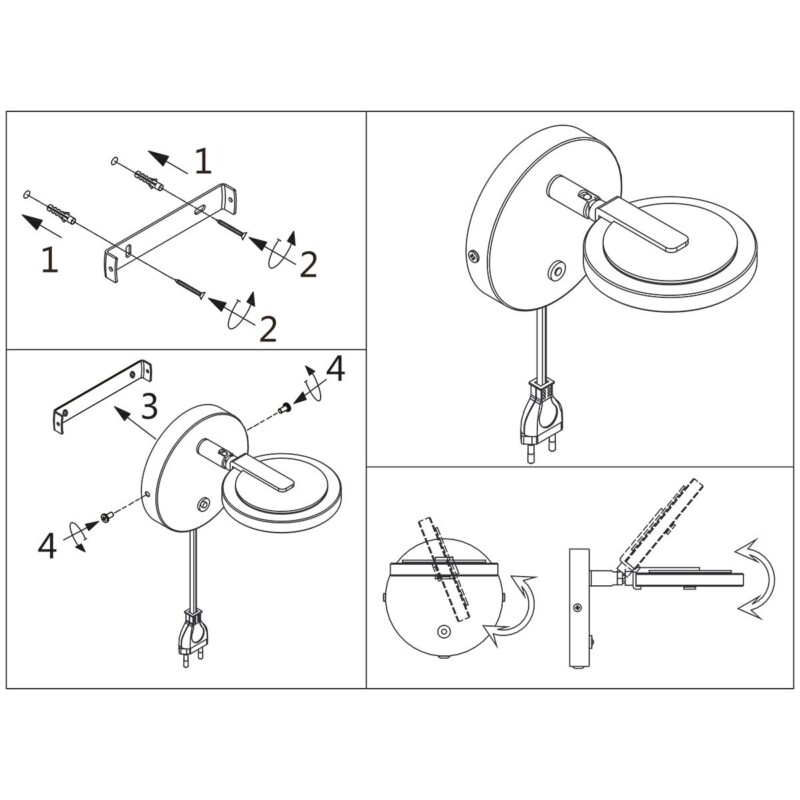 1
1
2
2
3
4
4