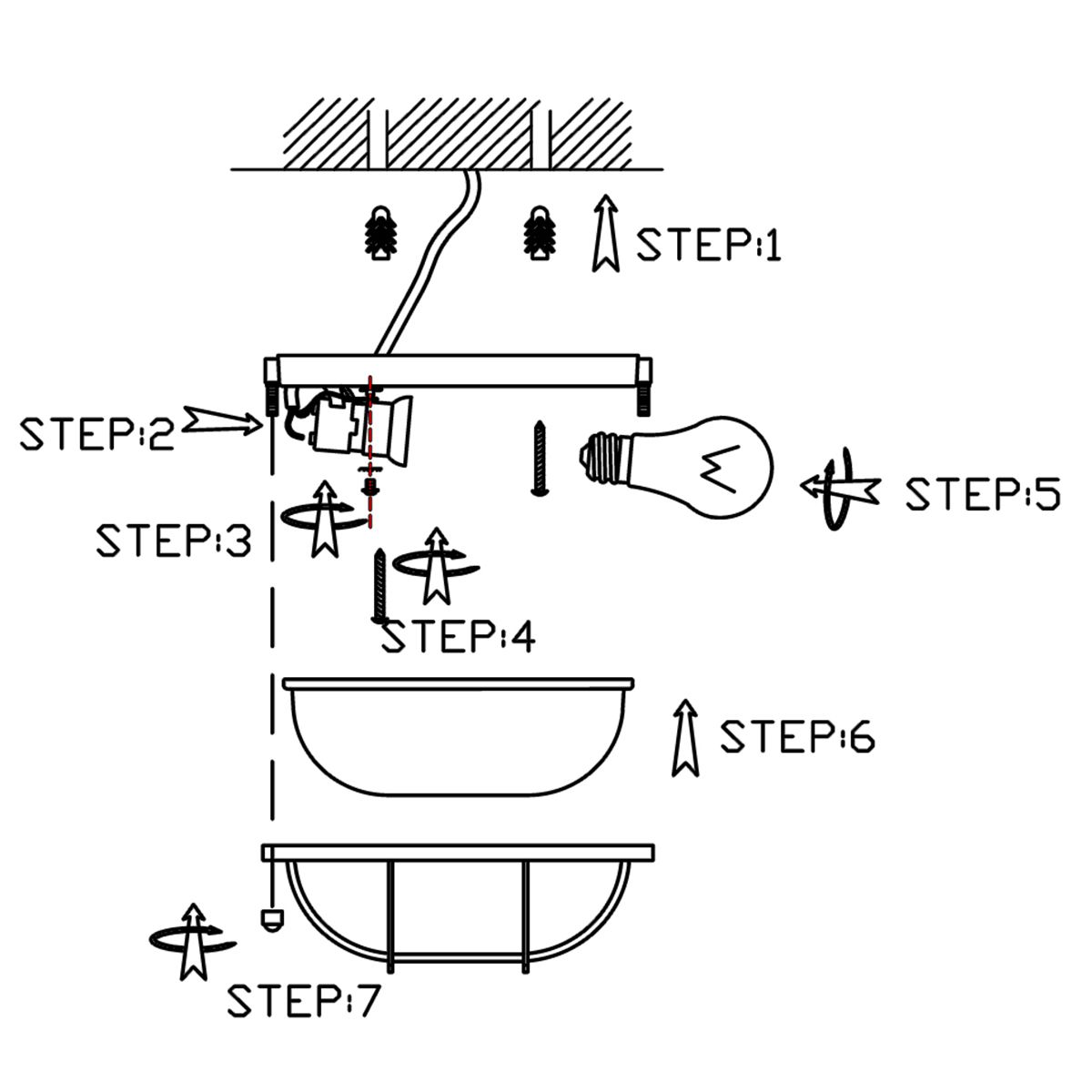 STEP:1

STEP:2

STEP:5

STEP:3

STEP:4

STEP:6

STEP:7