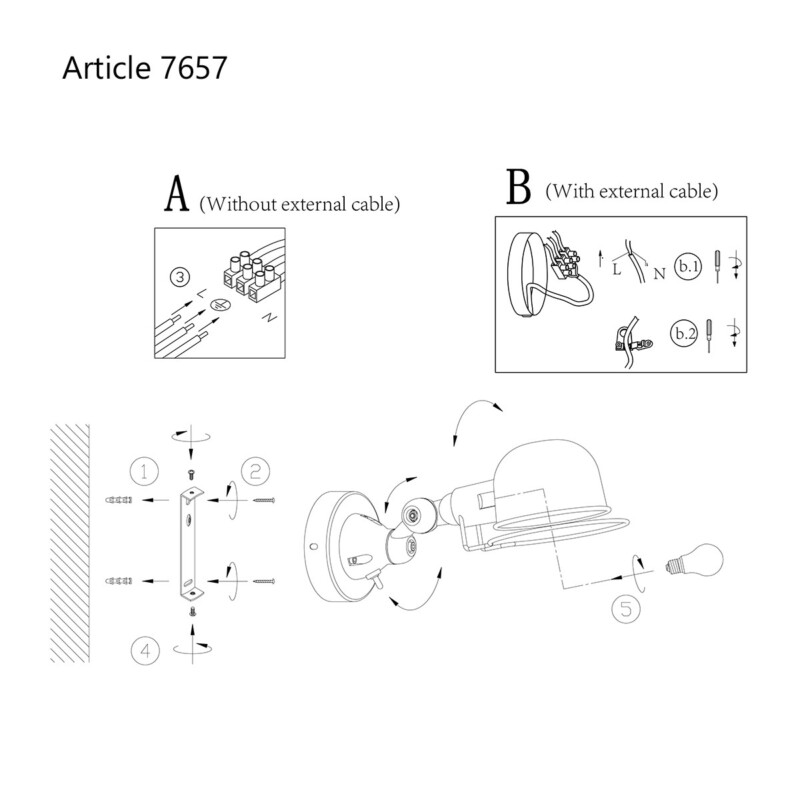 Article 7657

A (Without external cable)

3

L

N

B (With external cable)

L

N

b.1

b.2

1

2

4

5