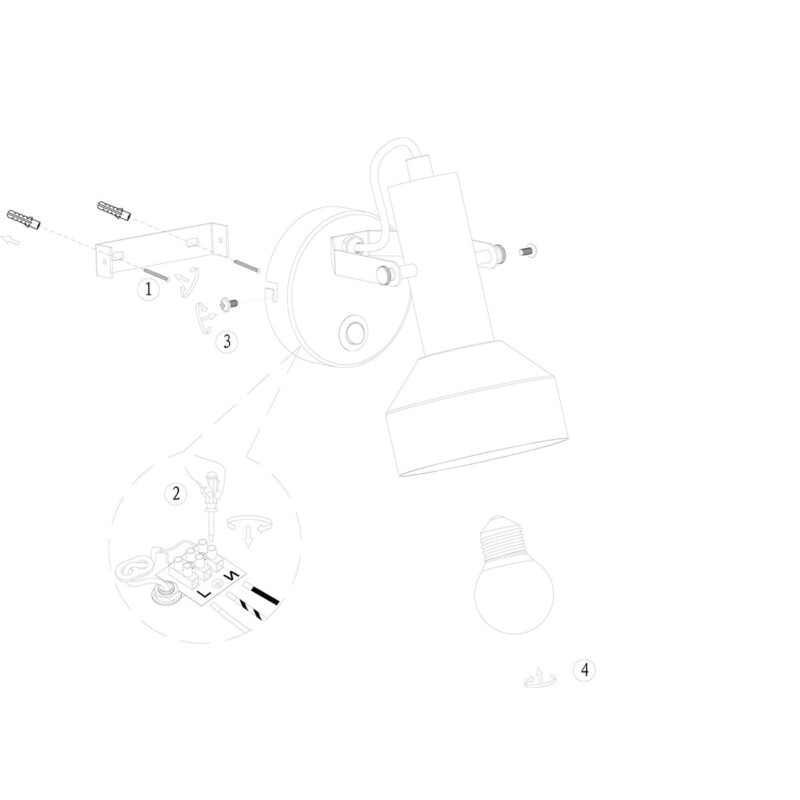 1

3

2

L N

4