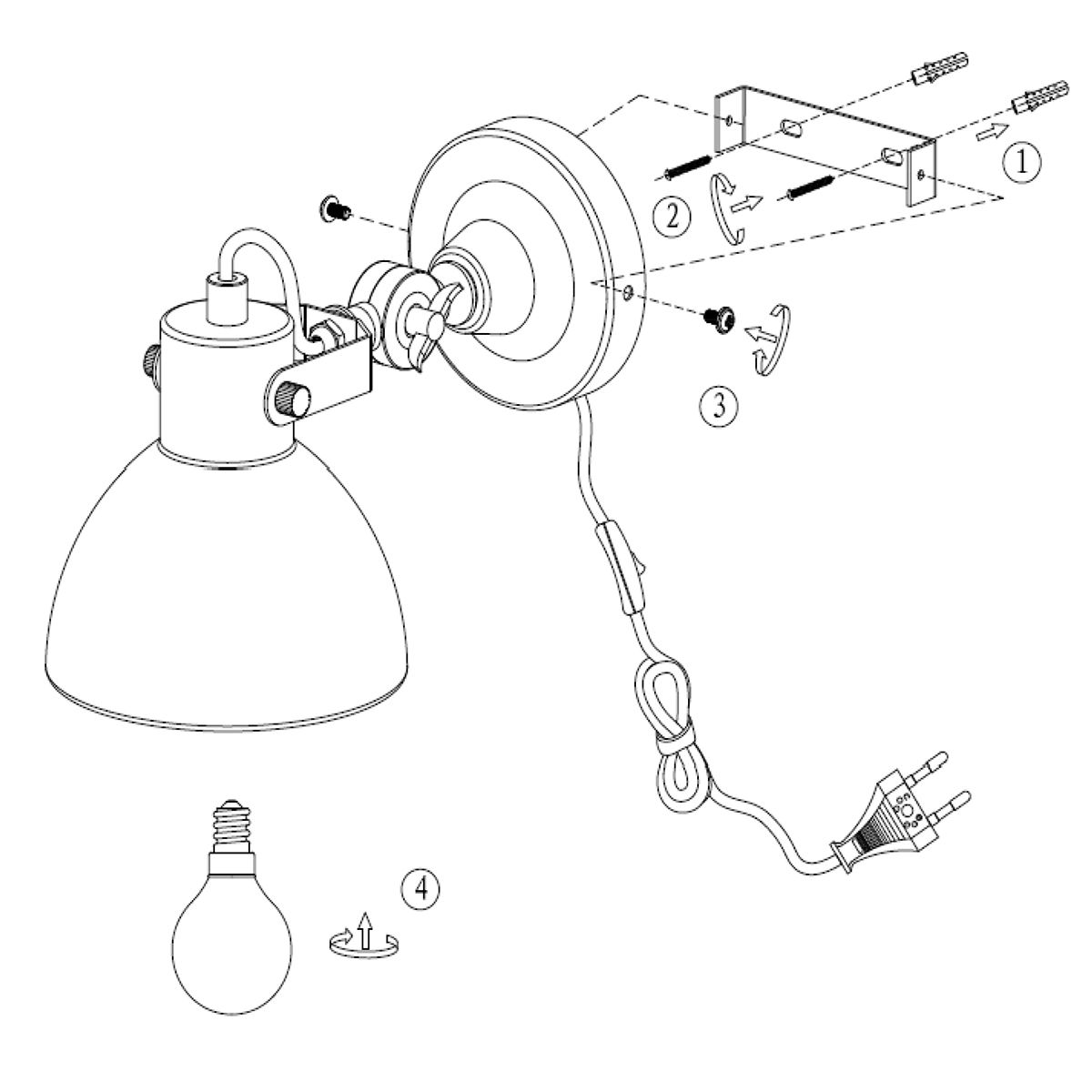 1

2

3

4