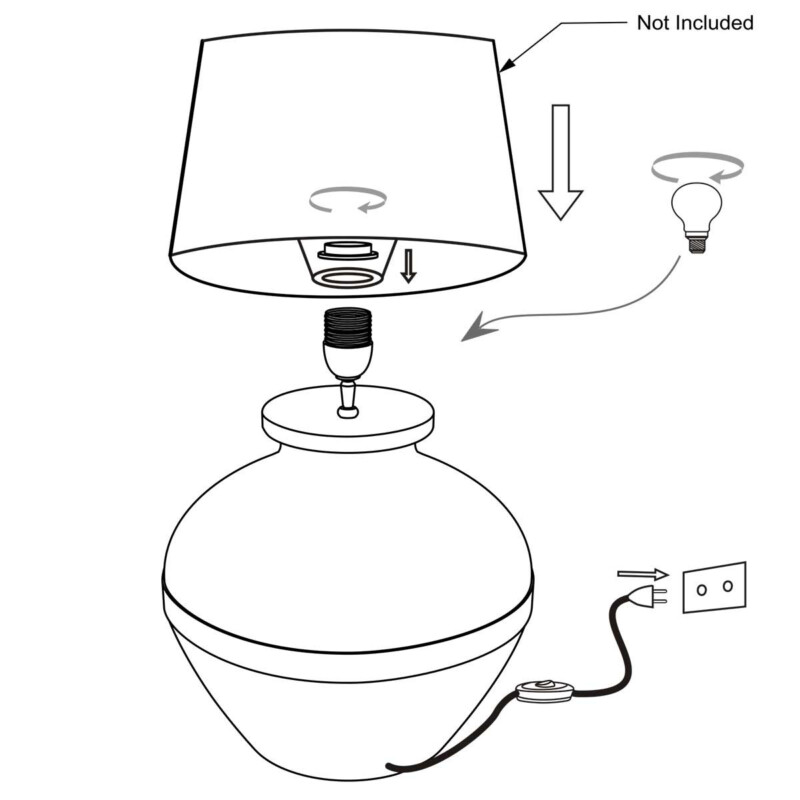 Not Included