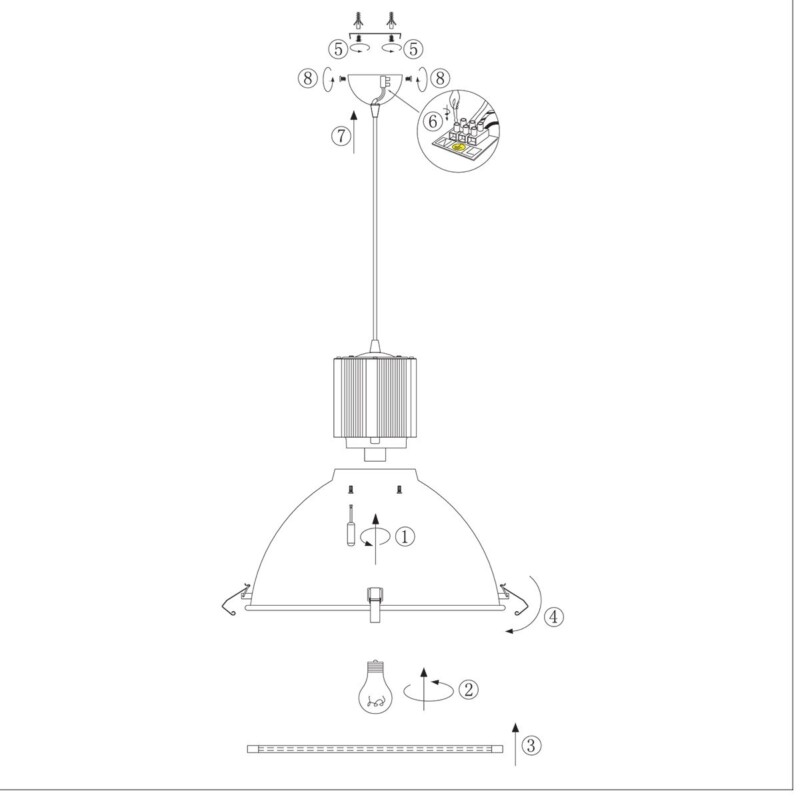 ⑤ ⑤
⑧ ⑧
⑥
⑦
①
④
②
③