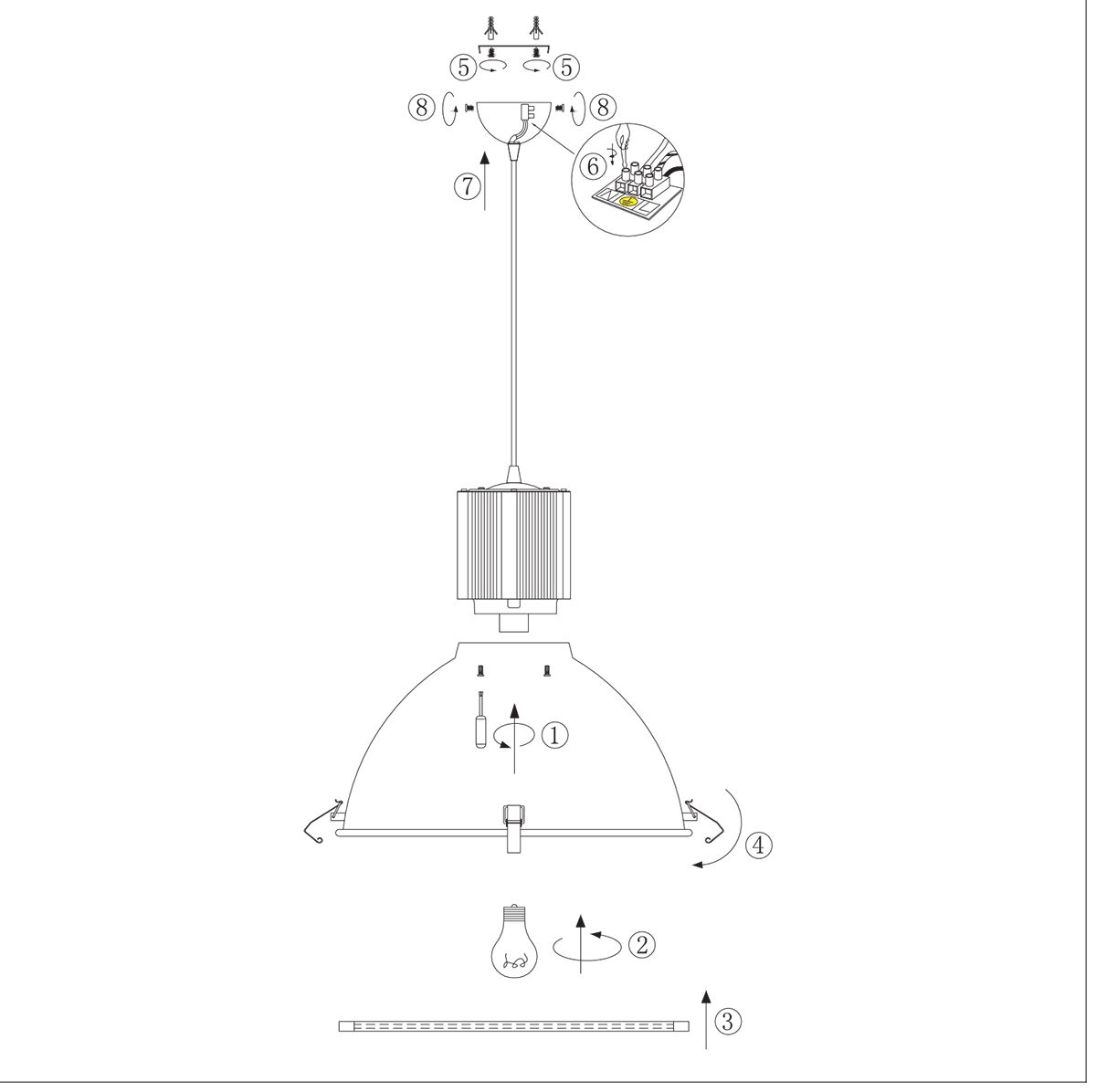 ⑤ ⑤
⑧ ⑧
⑥
⑦
①
④
②
③