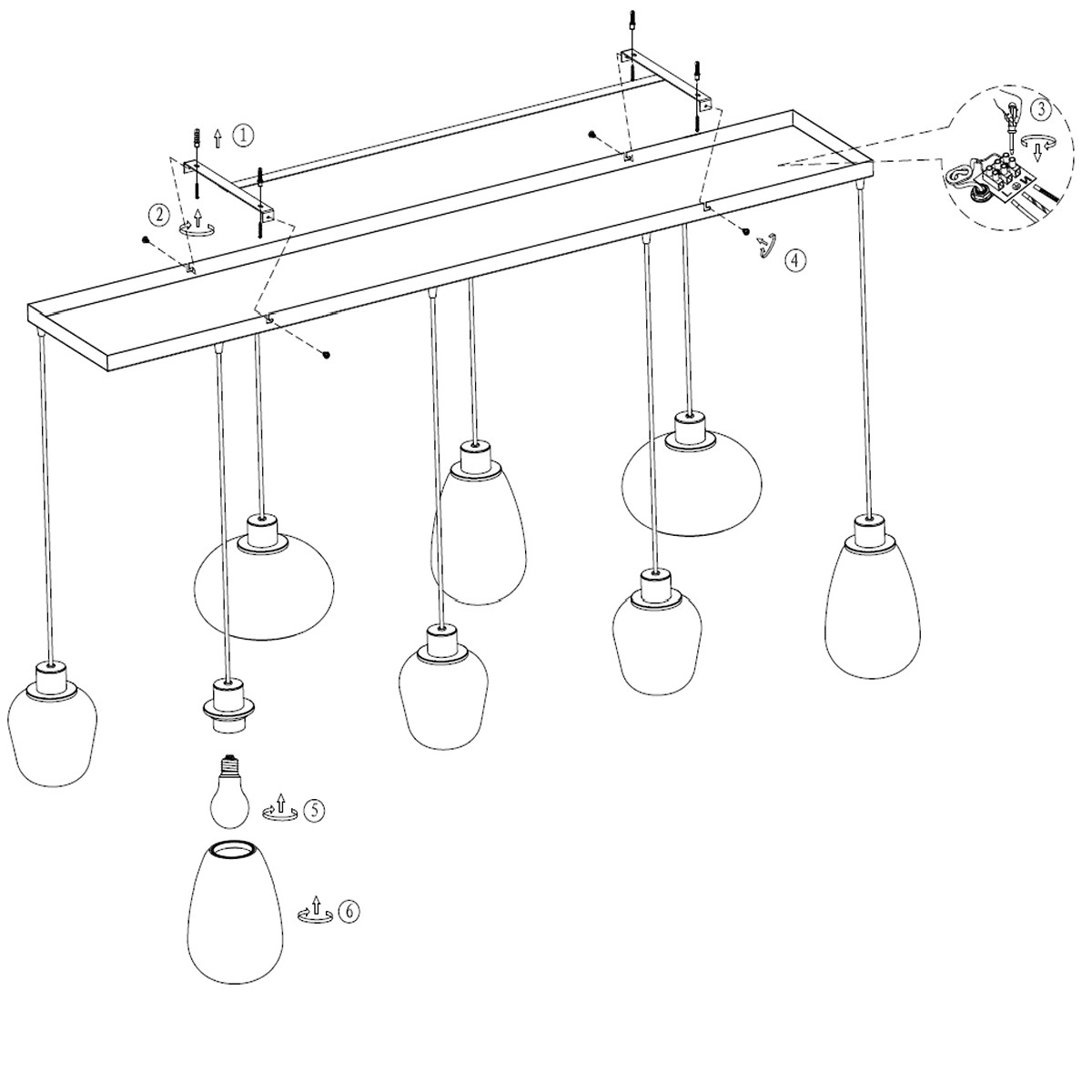 ①
②
③
④
⑤
⑥