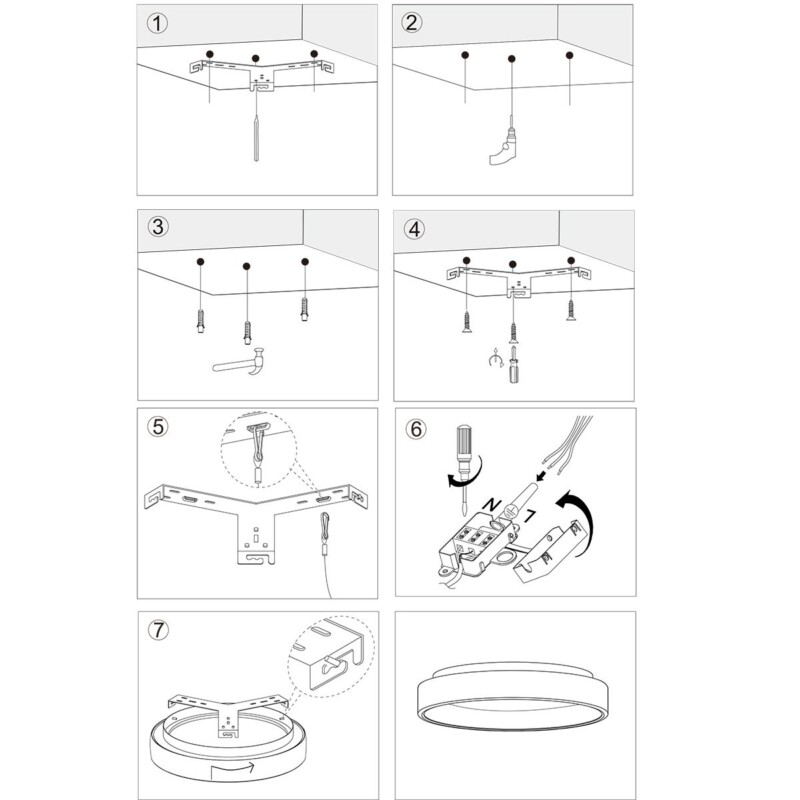 ①
②
③
④
⑤
⑥
N
L
⑦