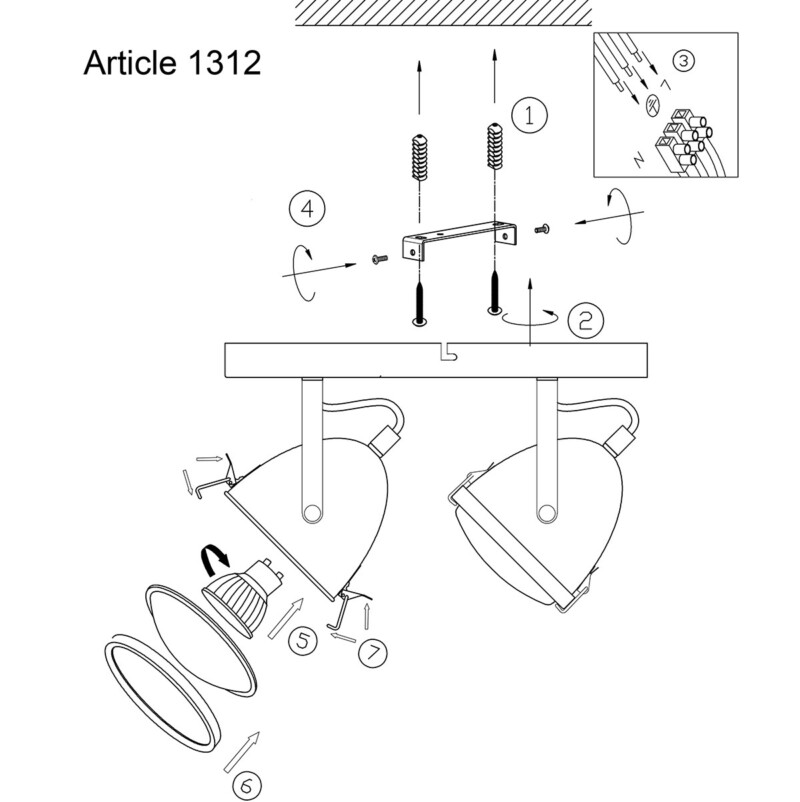 Article 1312

1

3

L

N

4

2

5

7

6