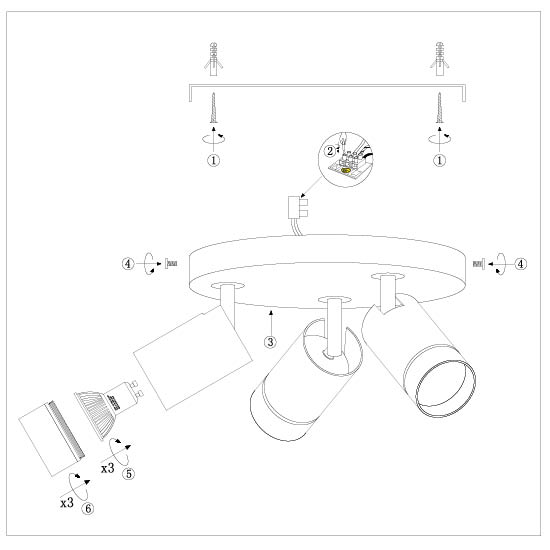 ①
①
②
④
④
③
x3
⑤
x3
⑥