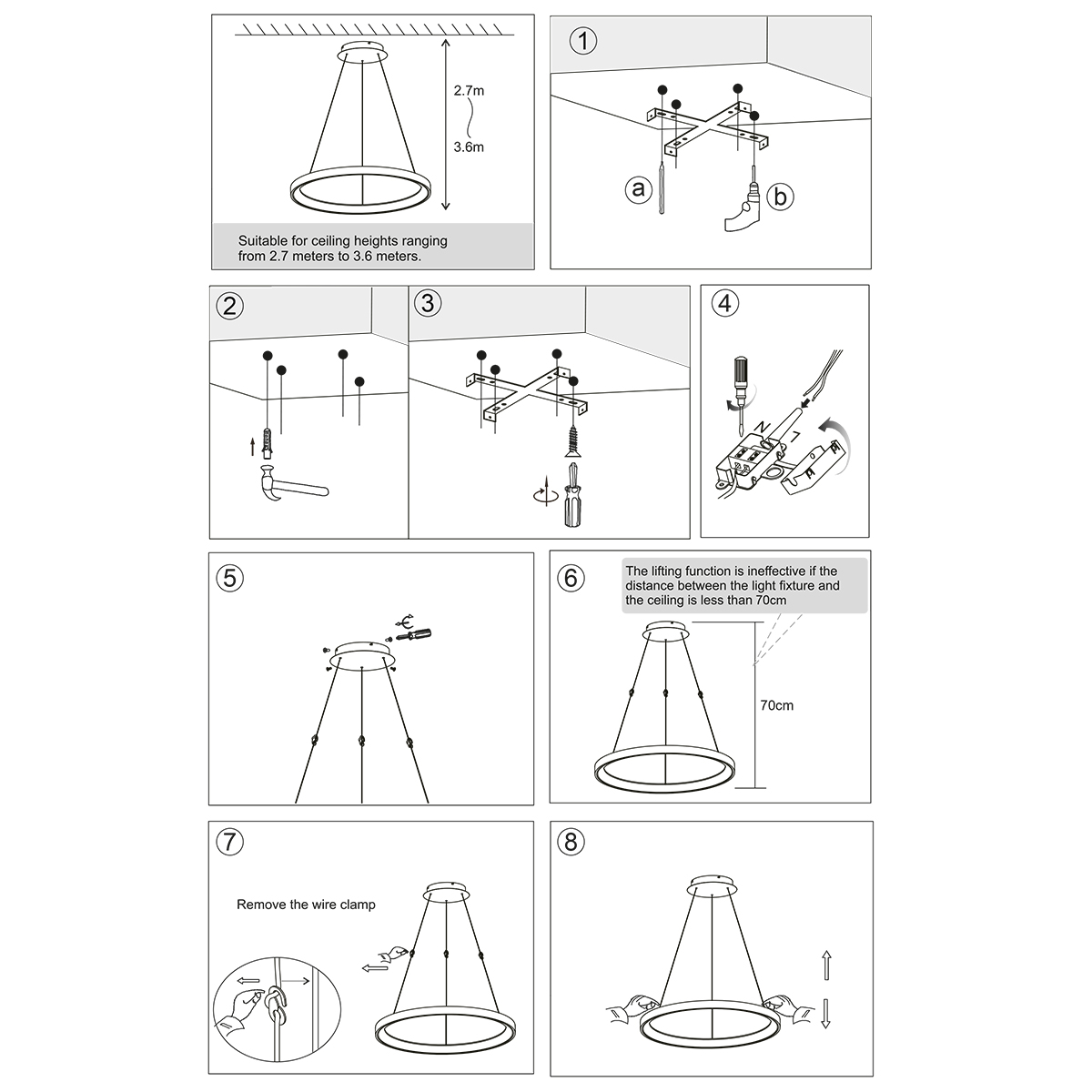 2.7m

3.6m

Suitable for ceiling heights ranging from 2.7 meters to 3.6 meters.

①

a

b

②

③

④

N

L

⑤

⑥

The lifting function is ineffective if the distance between the light fixture and the ceiling is less than 70cm

70cm

⑦

Remove the wire clamp

⑧